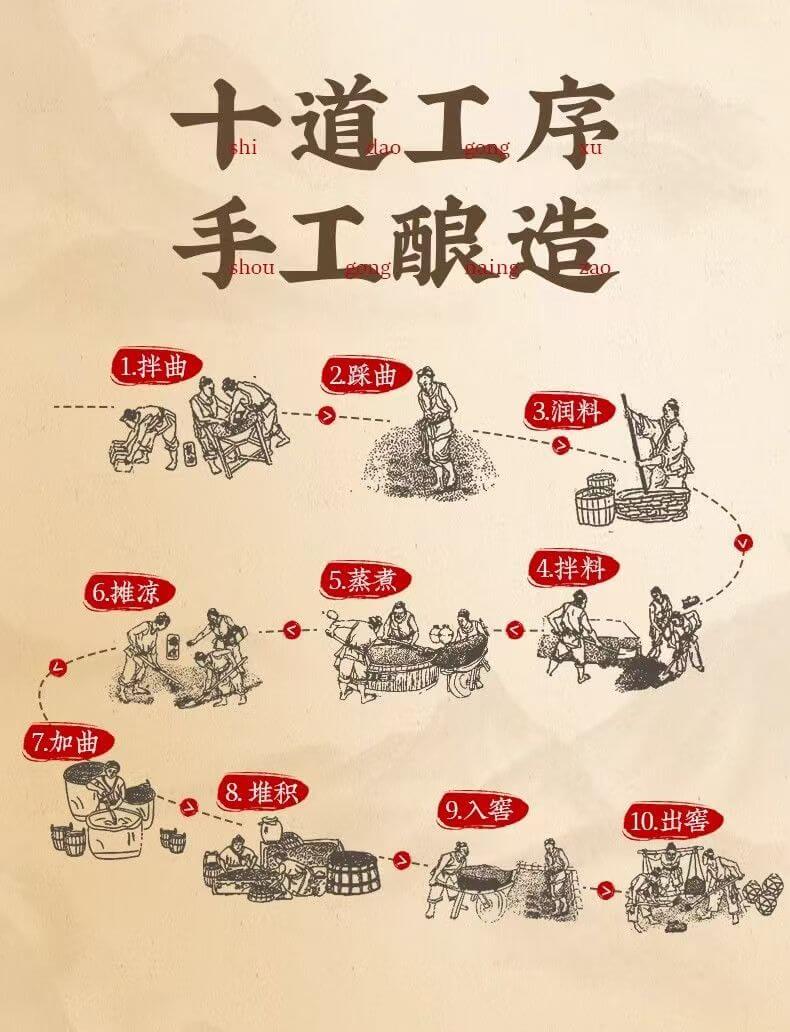 十道工序
shi dao gong xu
手工酿造
shou gong niang zao

1.拌曲
2.踩曲
3.润料
4.拌料
5.蒸煮
6.摊凉
7.加曲
8.堆积
9.入窖
10.出窖