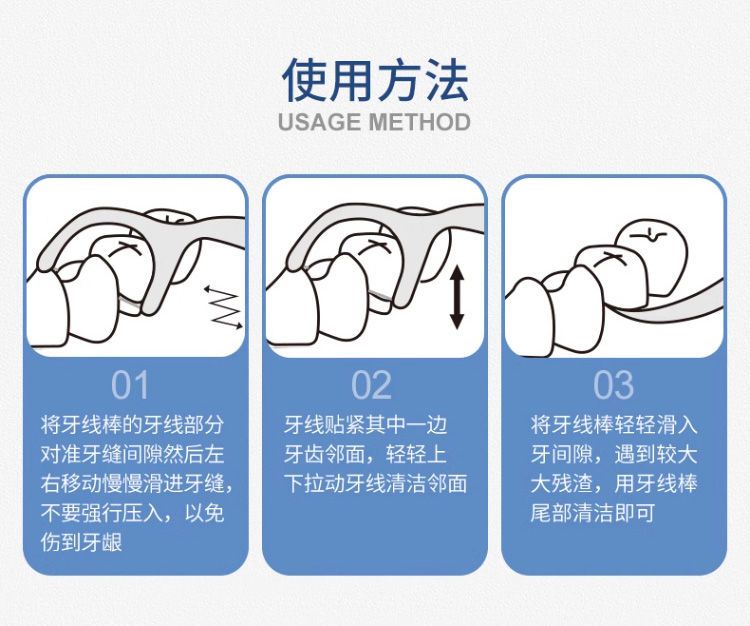 使用方法
USAGE METHOD

01
将牙线棒的牙线部分对准牙缝间隙然后左右移动慢慢滑进牙缝，不要强行压入，以免伤到牙龈

02
牙线贴紧其中一边牙齿邻面，轻轻上下拉动牙线清洁邻面

03
将牙线棒轻轻滑入牙间隙，遇到较大大残渣，用牙线棒尾部清洁即可