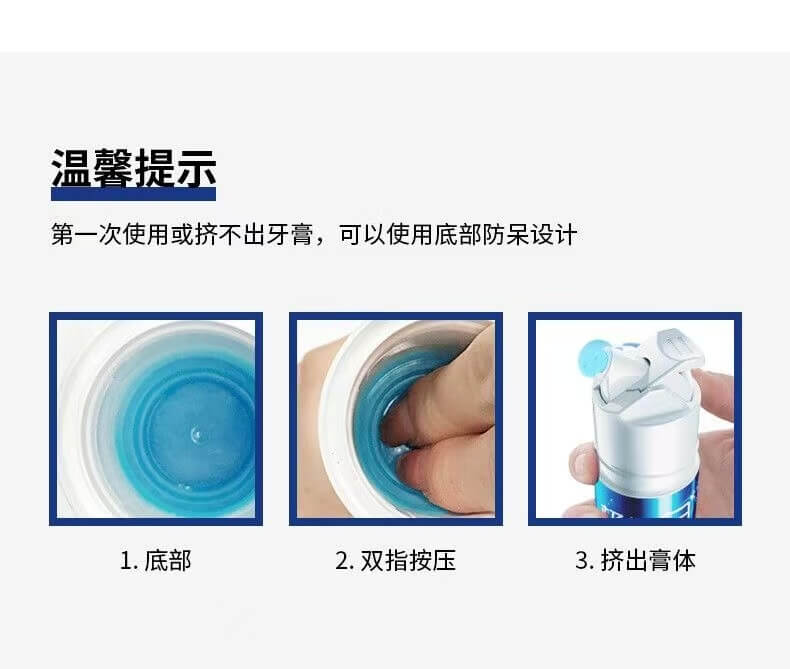 温馨提示

第一次使用或挤不出牙膏，可以使用底部防呆设计

1. 底部

2. 双指按压

3. 挤出膏体