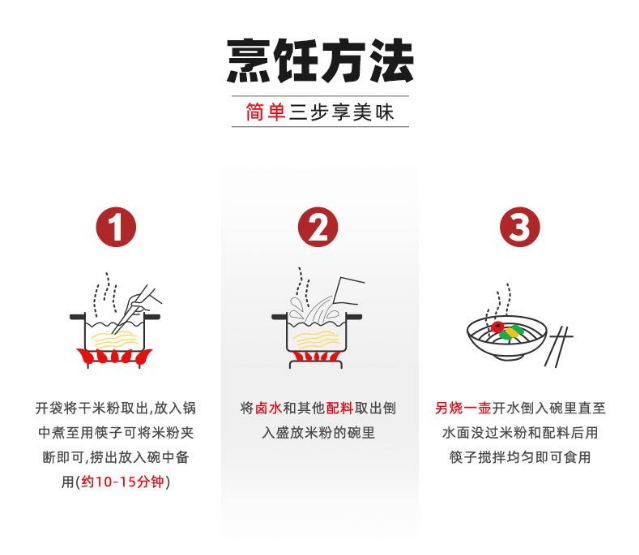 烹饪方法

简单三步享美味

1

开袋将干米粉取出,放入锅中煮至用筷子可将米粉夹断即可,捞出放入碗中备用(约10-15分钟)

2

将卤水和其他配料取出倒入盛放米粉的碗里

3

另烧一壶开水倒入碗里直至水面没过米粉和配料后用筷子搅拌均匀即可食用