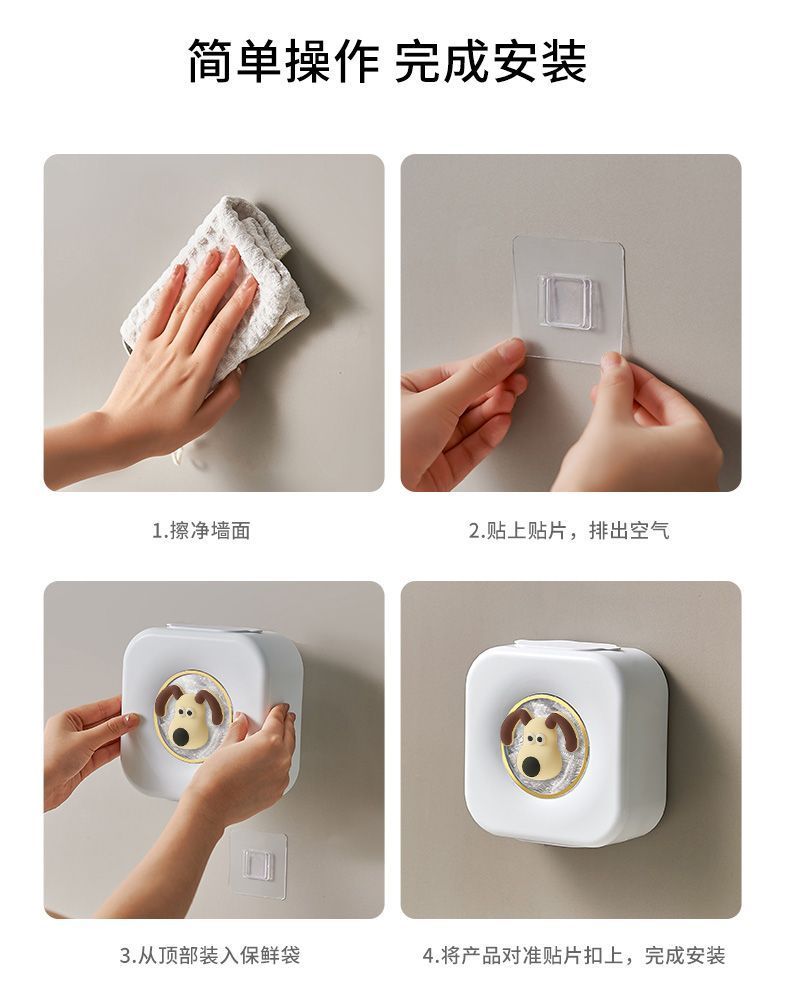 简单操作 完成安装

1.擦净墙面

2.贴上贴片，排出空气

3.从顶部装入保鲜袋

4.将产品对准贴片扣上，完成安装