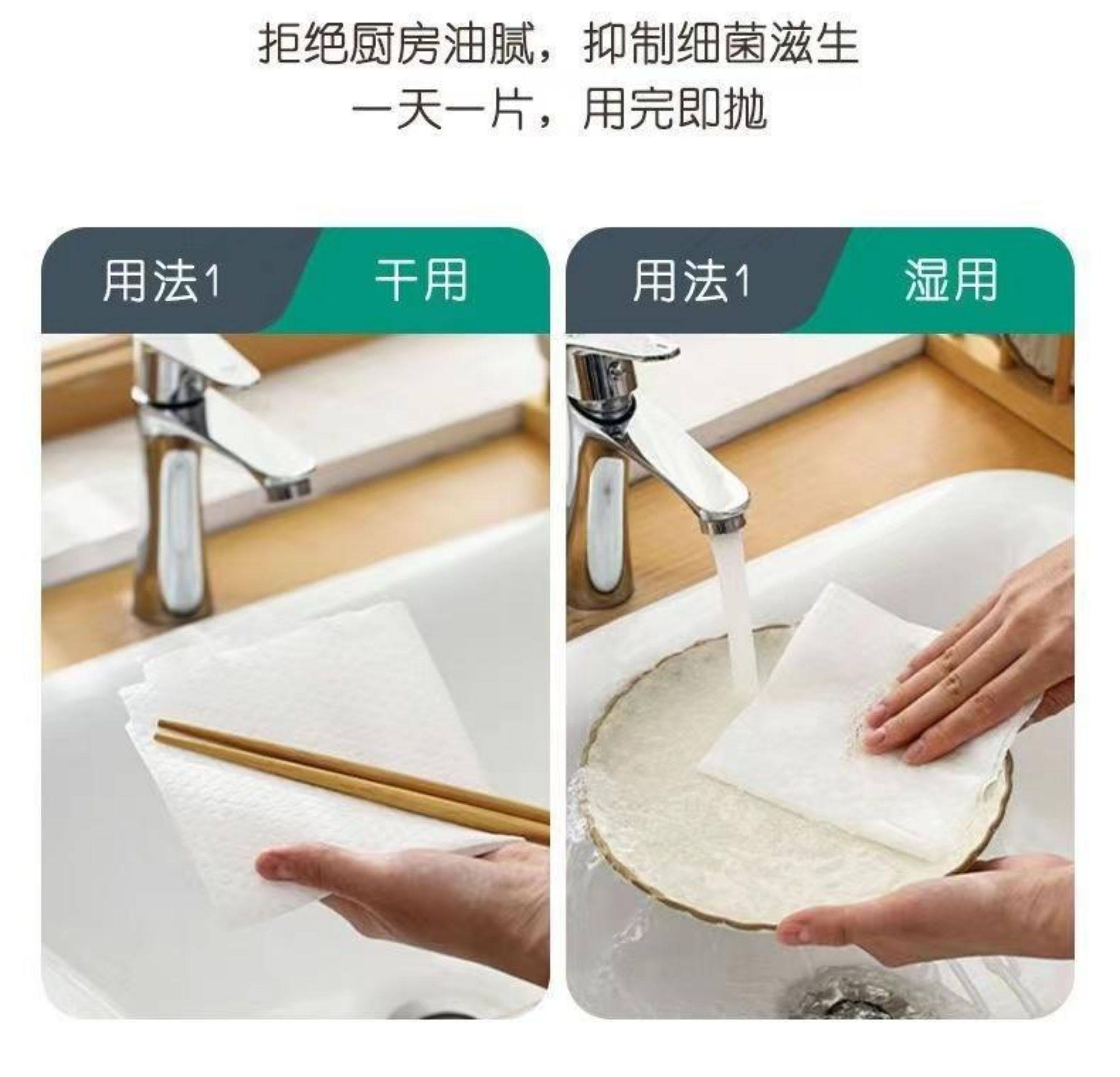 拒绝厨房油腻，抑制细菌滋生
一天一片，用完即抛

用法1 干用

用法1 湿用