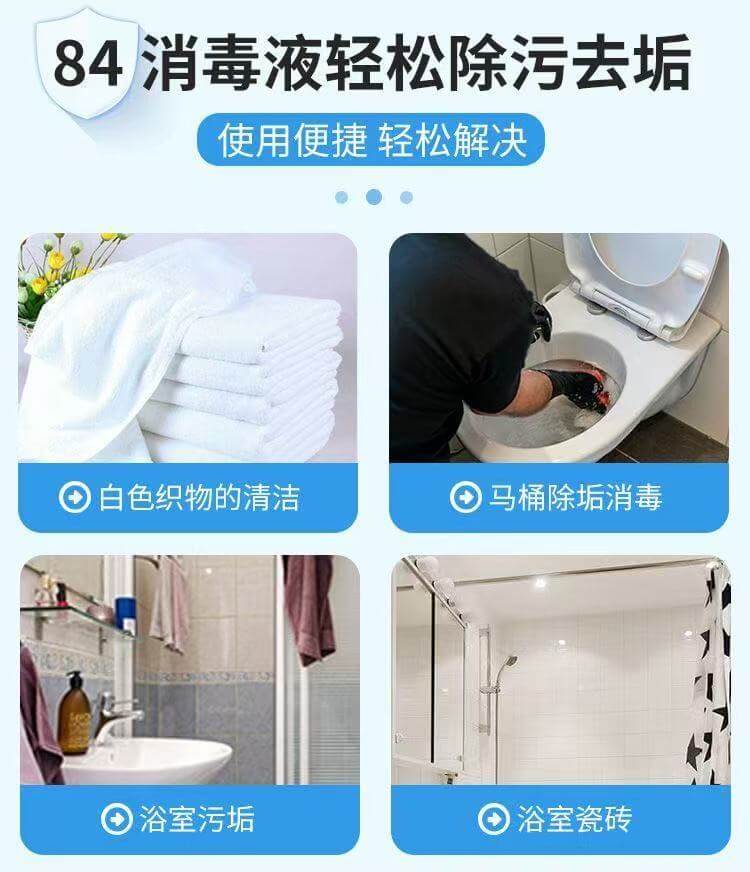 84 消毒液轻松除污去垢

使用便捷 轻松解决

白色织物的清洁

马桶除垢消毒

浴室污垢

浴室瓷砖