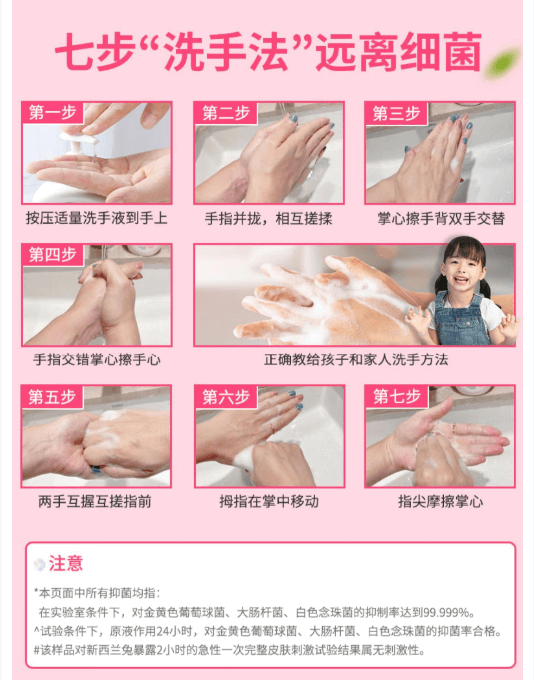 七步“洗手法”远离细菌

第一步
按压适量洗手液到手上

第二步
手指并拢，相互搓揉

第三步
掌心擦手背双手交替

第四步
手指交错掌心擦手心

正确教给孩子和家人洗手方法

第五步
两手互握互搓指前

第六步
拇指在掌中移动

第七步
指尖摩擦掌心

注意

*本页面中所有抑菌均指：
在实验室条件下，对金黄色葡萄球菌、大肠杆菌、白色念珠菌的抑制率达到99.999%。
^试验条件下，原液作用24小时，对金黄色葡萄球菌、大肠杆菌、白色念珠菌的抑菌率合格。
#该样品对新西兰兔暴露2小时的急性一次完整皮肤刺激试验结果属无刺激性。